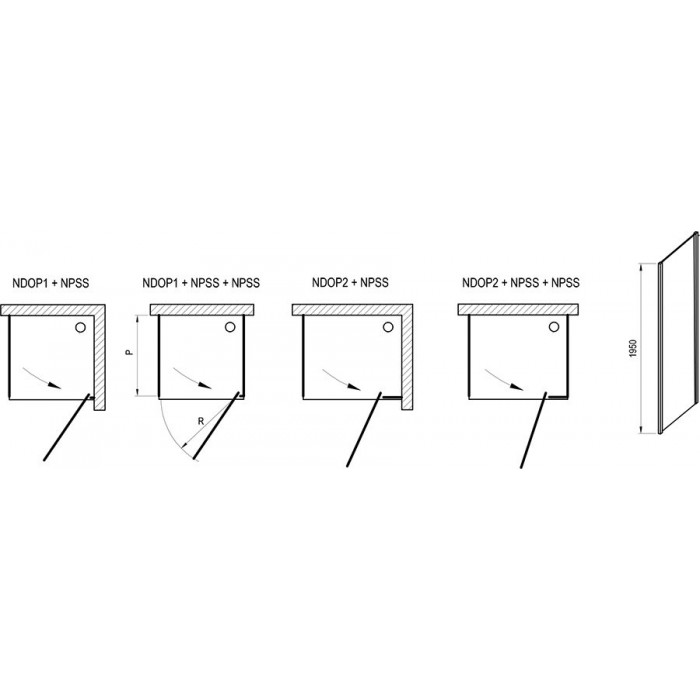 NDOP1 + NPSS

NDOP1 + NPSS + NPSS

P

R

NDOP2 + NPSS

NDOP2 + NPSS + NPSS

1950